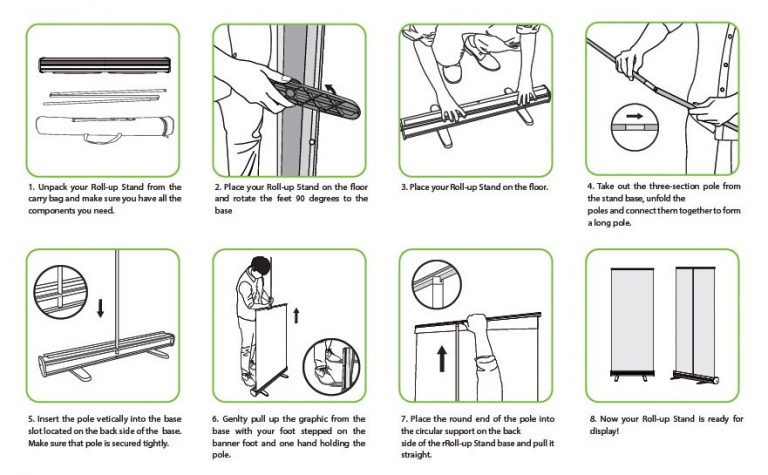 1. Unpack your Roll-up Stand from the carry bag and make sure you have all the components you need.

2. Place your Roll-up Stand on the floor and rotate the feet 90 degrees to the base

3. Place your Roll-up Stand on the floor.

4. Take out the three-section pole from the stand base, unfold the poles and connect them together to form a long pole.

5. Insert the pole vetically into the base slot located on the back side of the base. Make sure that pole is secured tightly.

6. Genlty pull up the graphic from the base with your foot stepped on the banner foot and one hand holding the pole.

7. Place the round end of the pole into the circular support on the back side of the rRoll-up Stand base and pull it straight.

8. Now your Roll-up Stand is ready for display!